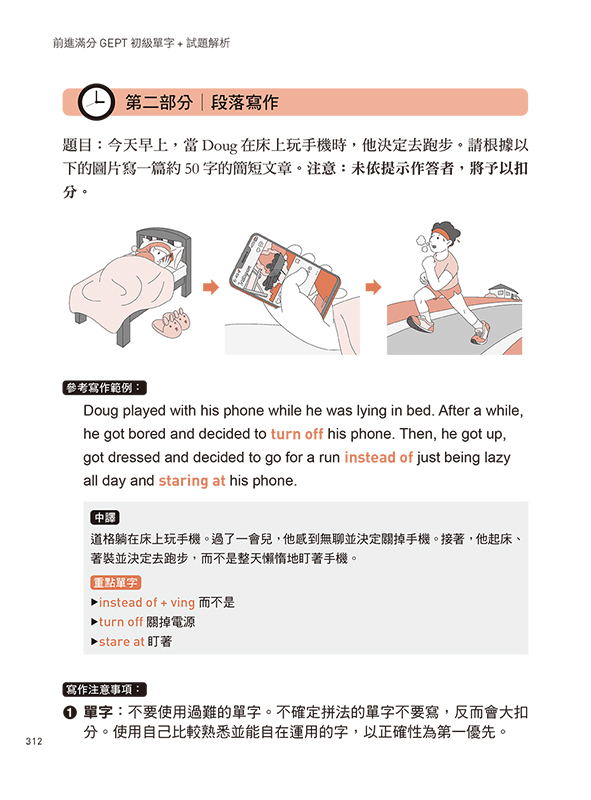 前進滿分 GEPT 初級單字 + 試題解析

第二部分｜段落寫作

題目：今天早上，當 Doug 在床上玩手機時，他決定去跑步。請根據以下的圖片寫一篇約 50 字的簡短文章。注意：未依提示作答者，將予以扣分。

參考寫作範例：

Doug played with his phone while he was lying in bed. After a while, he got bored and decided to turn off his phone. Then, he got up, got dressed and decided to go for a run instead of just being lazy all day and staring at his phone.

中譯

道格躺在床上玩手機。過了一會兒，他感到無聊並決定關掉手機。接著，他起床、著裝並決定去跑步，而不是整天懶惰地盯著手機。

重點單字

▶instead of + ving 而不是

▶turn off 關掉電源

▶stare at 盯著

寫作注意事項：

❶ 單字：不要使用過難的單字。不確定拼法的單字不要寫，反而會大扣分。使用自己比較熟悉並能自在運用的字，以正確性為第一優先。

312